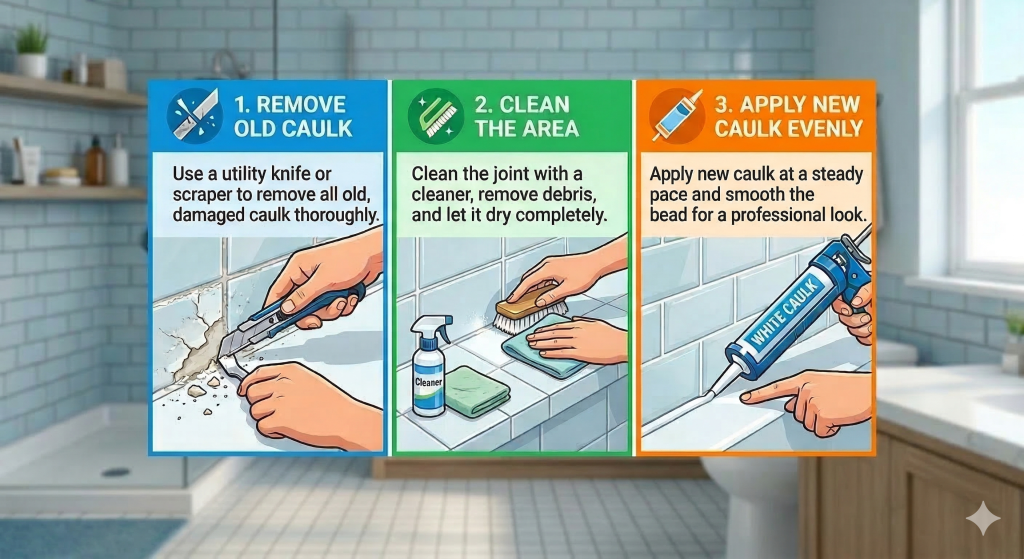 1. REMOVE OLD CAULK

Use a utility knife or scraper to remove all old, damaged caulk thoroughly.

2. CLEAN THE AREA

Clean the joint with a cleaner, remove debris, and let it dry completely.

Cleaner

3. APPLY NEW CAULK EVENLY

Apply new caulk at a steady pace and smooth the bead for a professional look.

WHITE CAULK